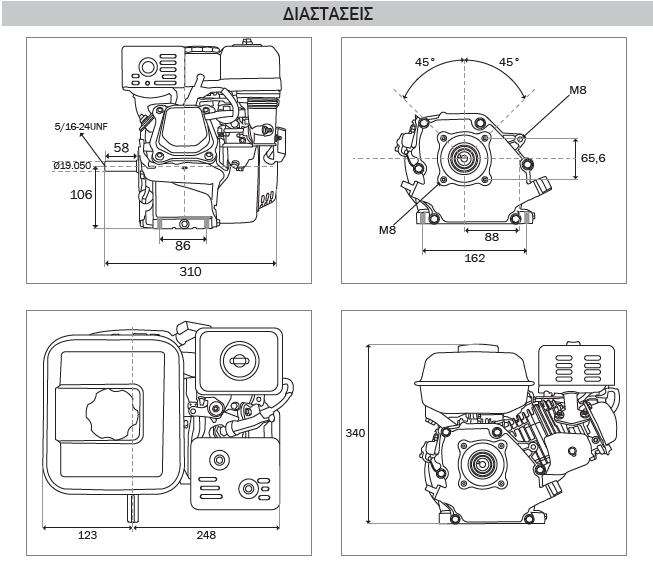 ΔΙΑΣΤΑΣΕΙΣ

5/16-24UNF
58
Ø19.050
106
86
310

45°
45°
M8
65,6
M8
88
162

123
248

340